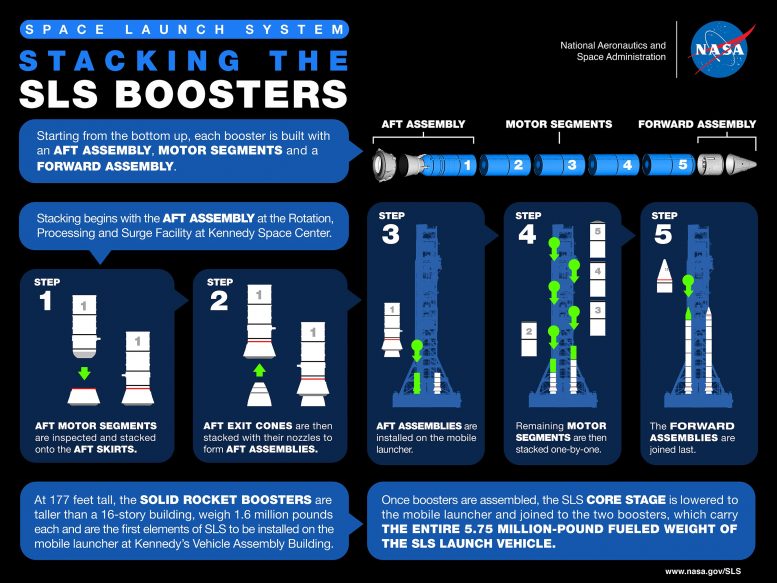 SPACE LAUNCH SYSTEM

STACKING THE SLS BOOSTERS

National Aeronautics and Space Administration

NASA

Starting from the bottom up, each booster is built with an AFT ASSEMBLY, MOTOR SEGMENTS and a FORWARD ASSEMBLY.

AFT ASSEMBLY

MOTOR SEGMENTS

FORWARD ASSEMBLY

1 2 3 4 5

Stacking begins with the AFT ASSEMBLY at the Rotation, Processing and Surge Facility at Kennedy Space Center.

STEP 1

1 1

AFT MOTOR SEGMENTS are inspected and stacked onto the AFT SKIRTS.

STEP 2

1 1

AFT EXIT CONES are then stacked with their nozzles to form AFT ASSEMBLIES.

STEP 3

1

AFT ASSEMBLIES are installed on the mobile launcher.

STEP 4

5 4 3 2

Remaining MOTOR SEGMENTS are then stacked one-by-one.

STEP 5

The FORWARD ASSEMBLIES are joined last.

At 177 feet tall, the SOLID ROCKET BOOSTERS are taller than a 16-story building, weigh 1.6 million pounds each and are the first elements of SLS to be installed on the mobile launcher at Kennedy's Vehicle Assembly Building.

Once boosters are assembled, the SLS CORE STAGE is lowered to the mobile launcher and joined to the two boosters, which carry THE ENTIRE 5.75 MILLION-POUND FUELED WEIGHT OF THE SLS LAUNCH VEHICLE.

www.nasa.gov/SLS